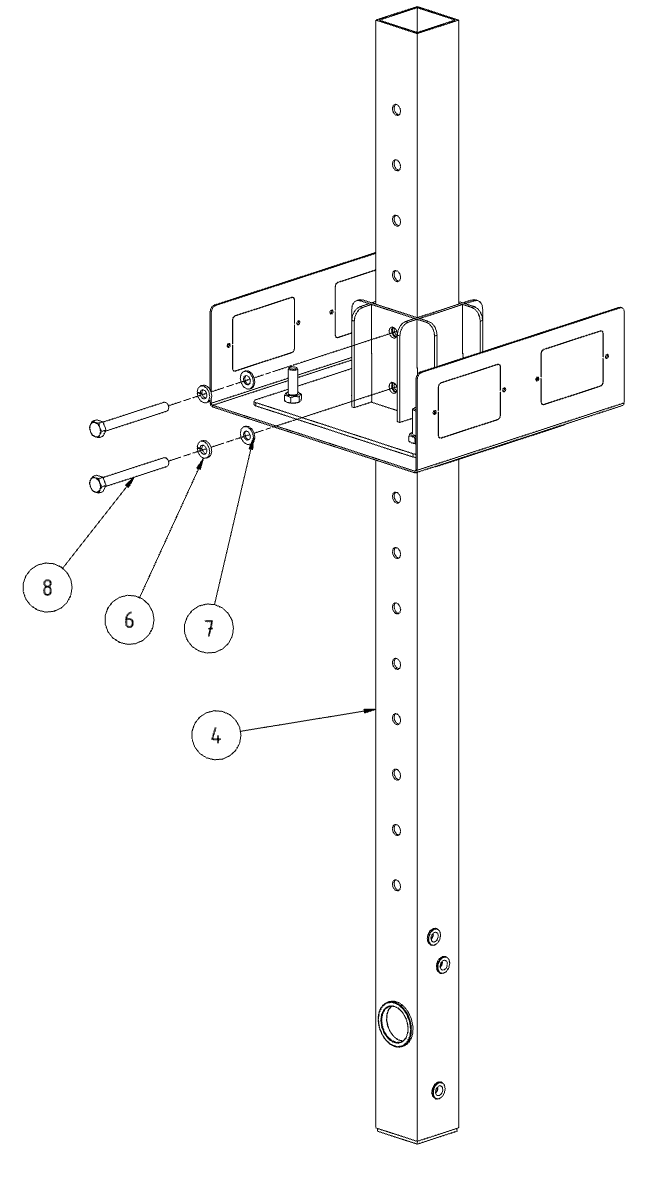 8
6
7
4