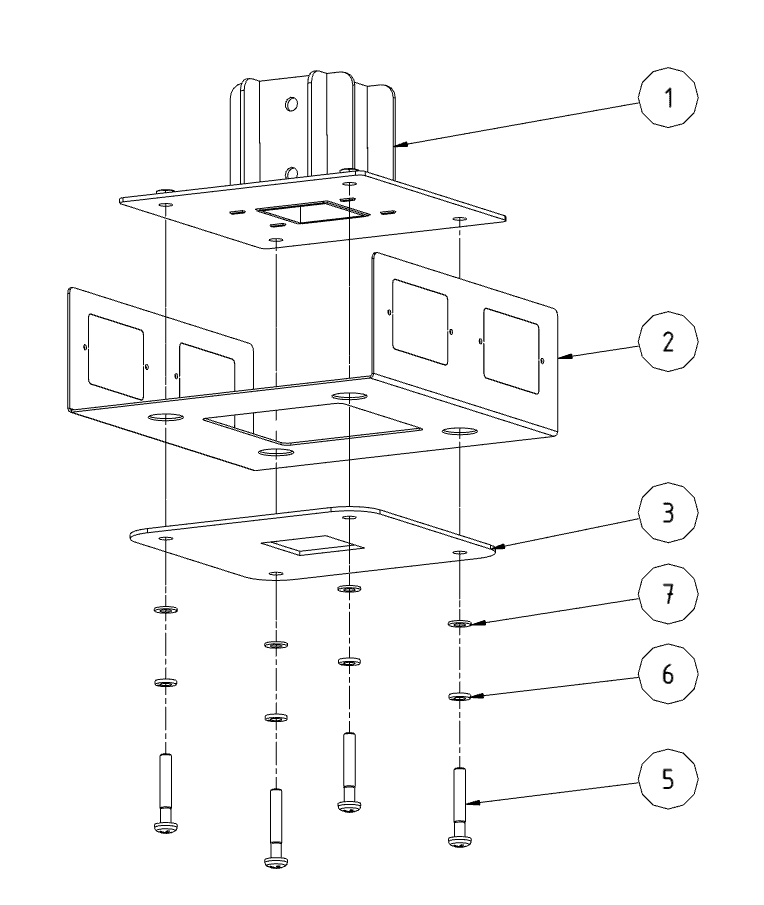 1
2
3
7
6
5