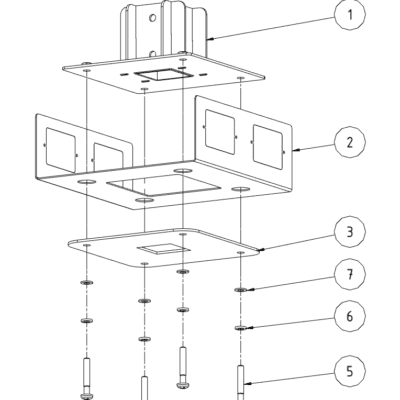 1
2
3
7
6
5