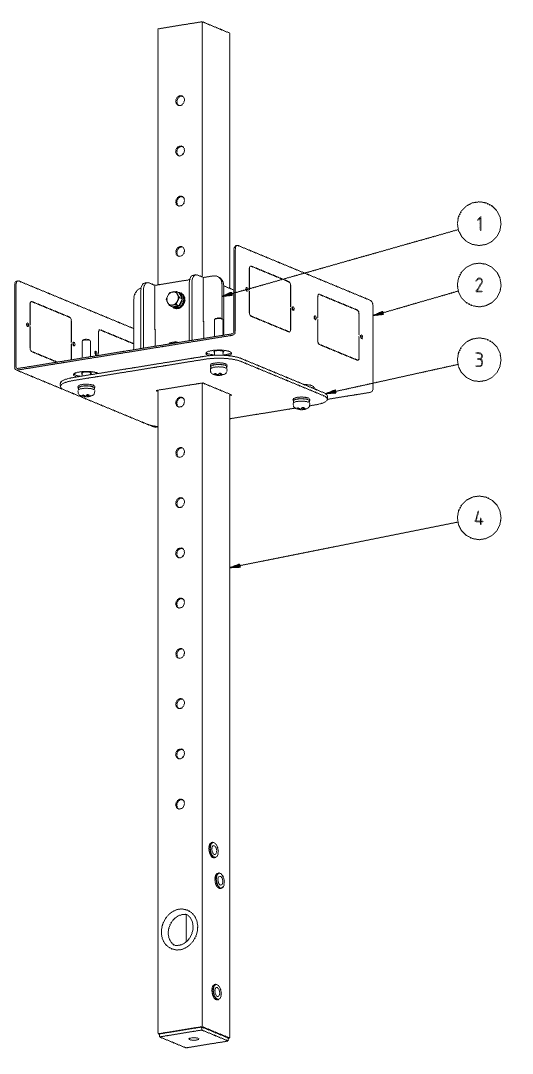 1
2
3
4