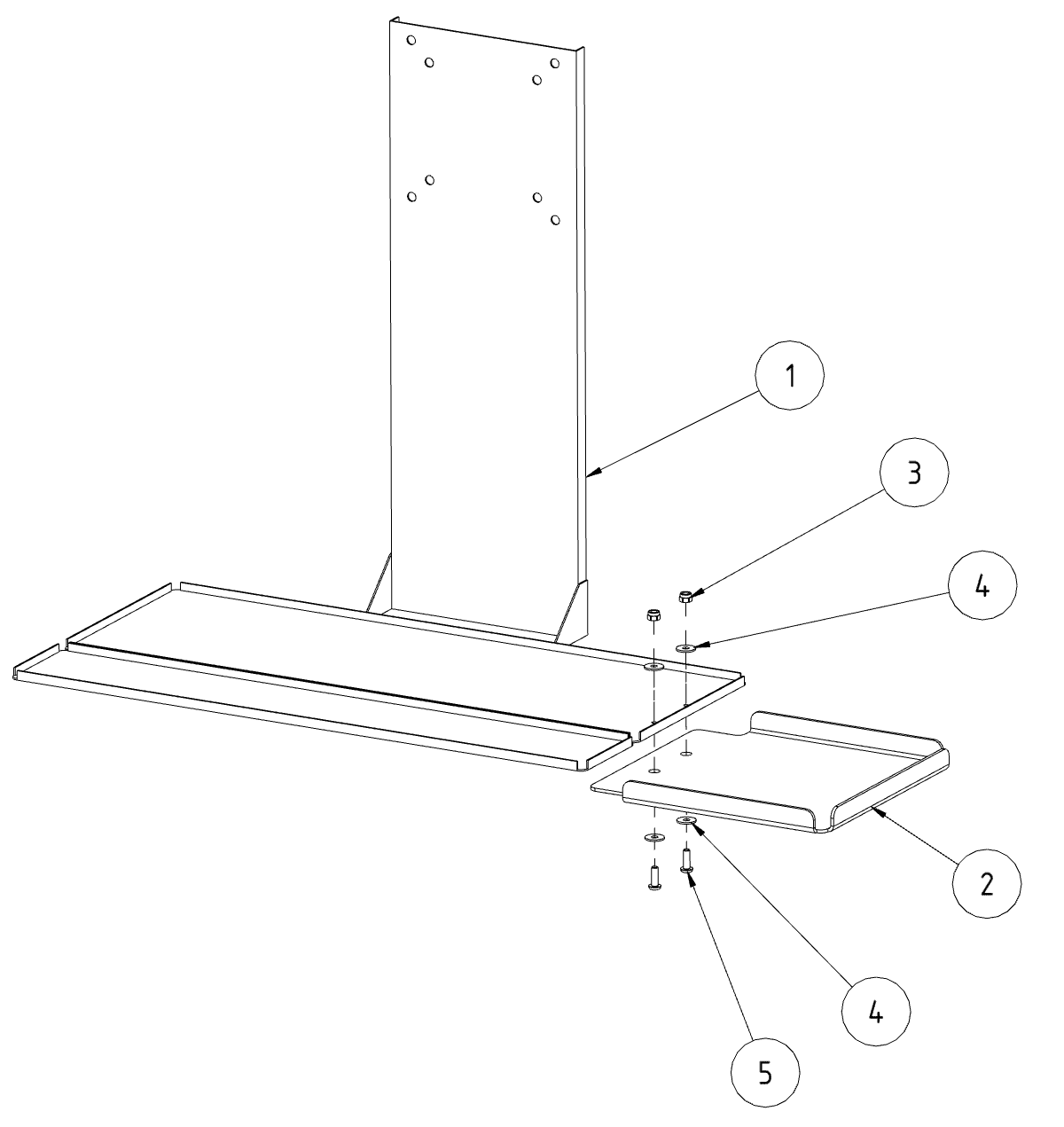 1

3

4

2

4

5