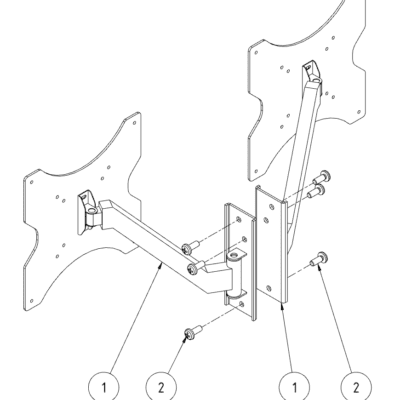 1
2
1
2